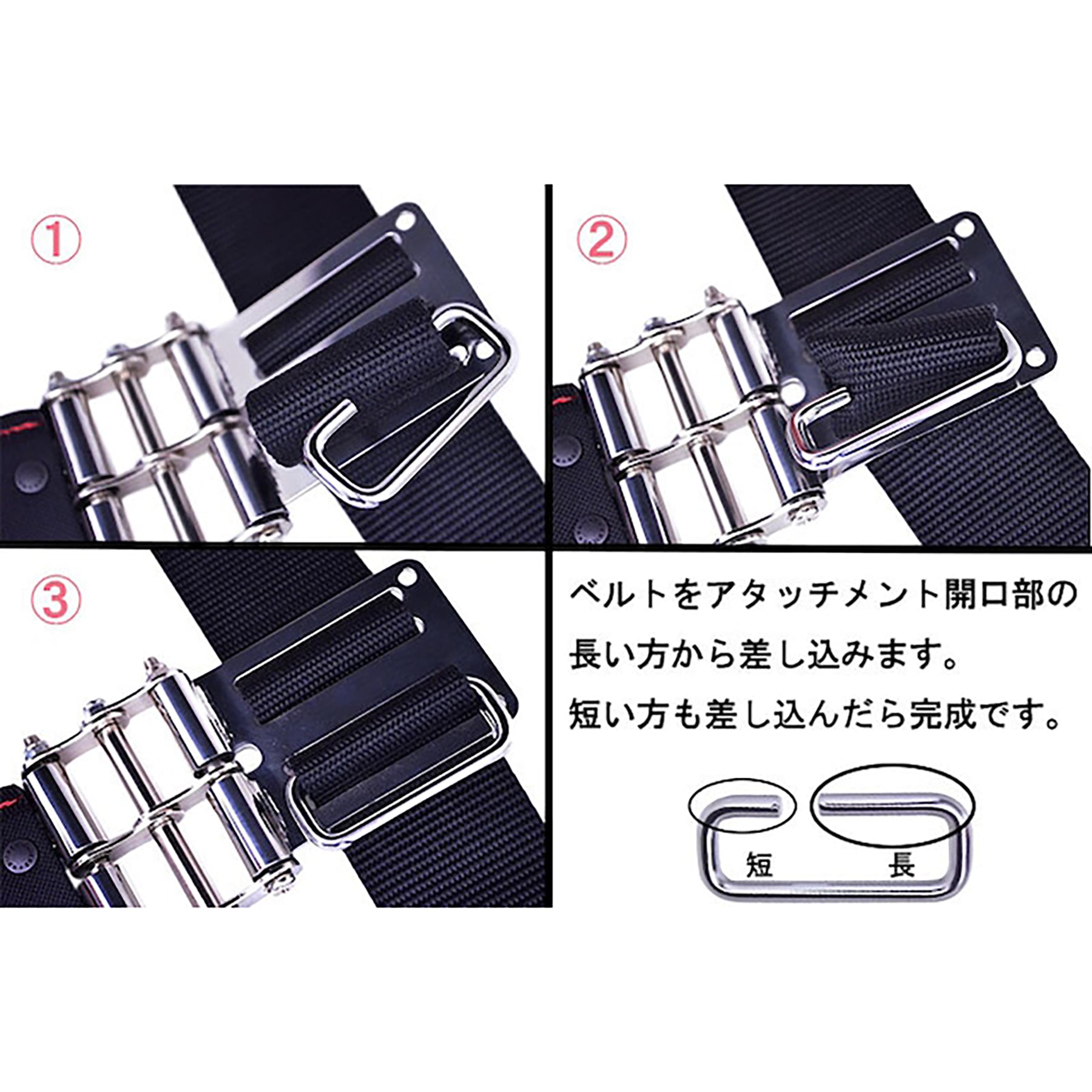 ①

②

③

ベルトをアタッチメント開口部の長い方から差し込みます。
短い方も差し込んだら完成です。

短

長